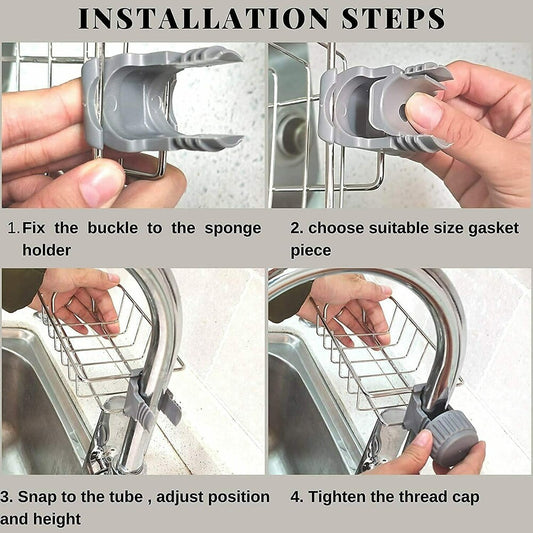 INSTALLATION STEPS

1. Fix the buckle to the sponge holder

2. choose suitable size gasket piece

3. Snap to the tube , adjust position and height

4. Tighten the thread cap